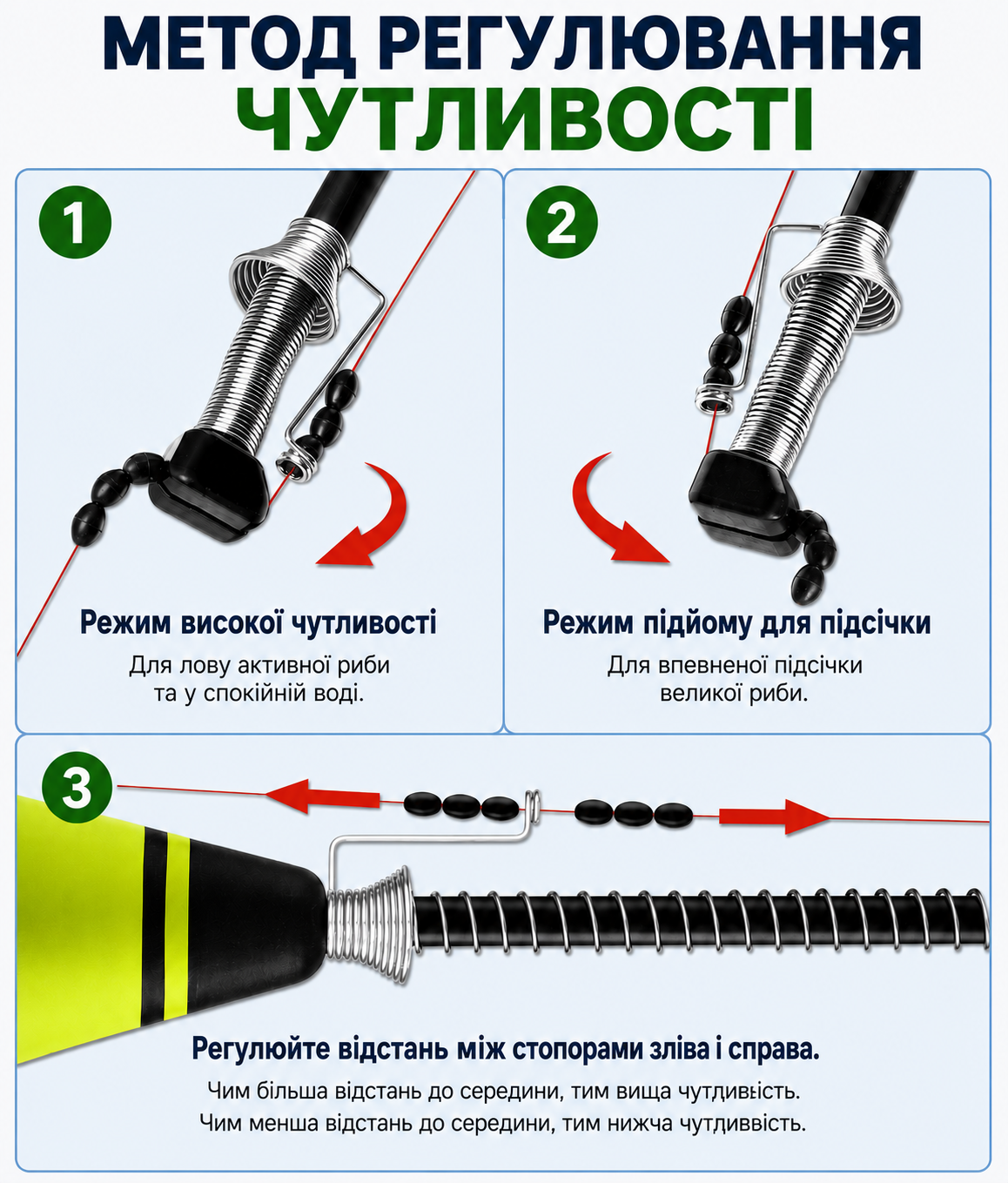 МЕТОД РЕГУЛЮВАННЯ ЧУТЛИВОСТІ

1

Режим високої чутливості

Для лову активної риби та у спокійній воді.

2

Режим підйому для підсічки

Для впевненої підсічки великої риби.

3

Регулюйте відстань між стопорами зліва і справа.

Чим більша відстань до середини, тим вища чутдивість.
Чим менша відстань до середини, тим нижча чутдиввість.